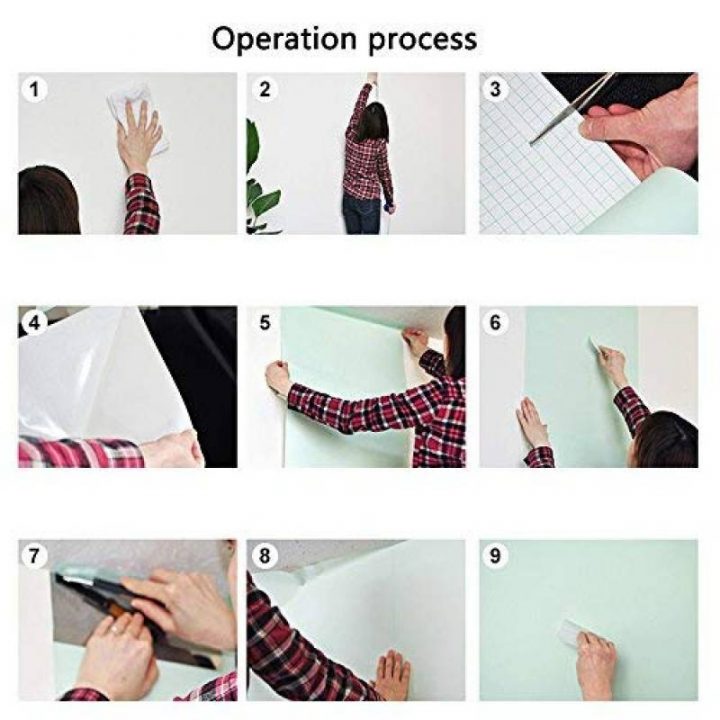 Operation process

1

2

3

4

5

6

7

8

9