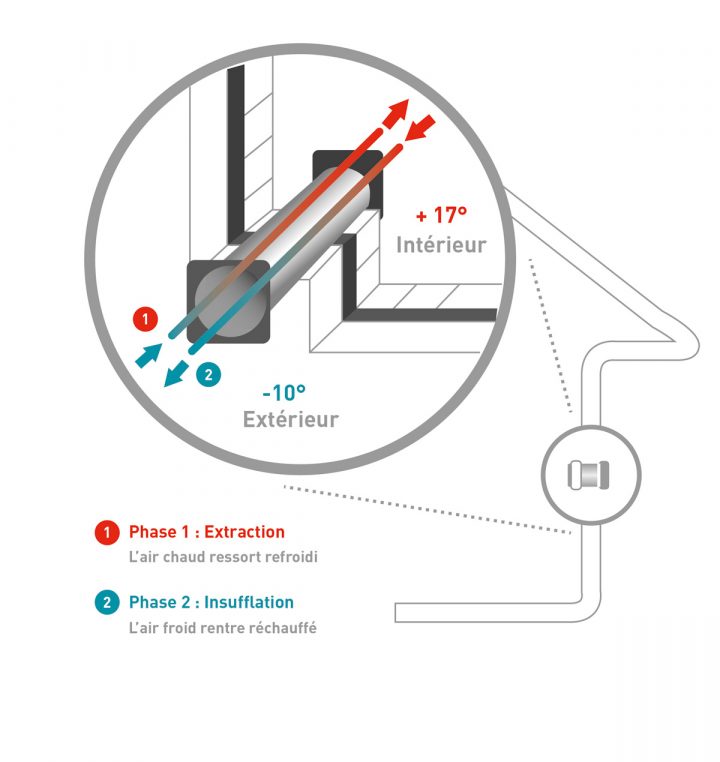 + 17°
Intérieur

1

2

-10°
Extérieur

1 Phase 1 : Extraction
L'air chaud ressort refroidi

2 Phase 2 : Insufflation
L'air froid rentre réchauffé