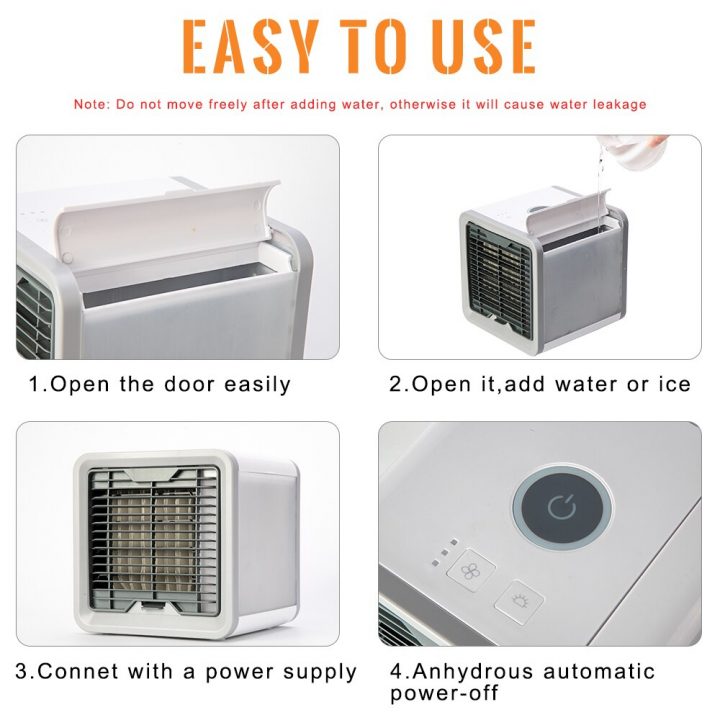 EASY TO USE

Note: Do not move freely after adding water, otherwise it will cause water leakage

1.Open the door easily

2.Open it,add water or ice

3.Connet with a power supply

4.Anhydrous automatic power-off