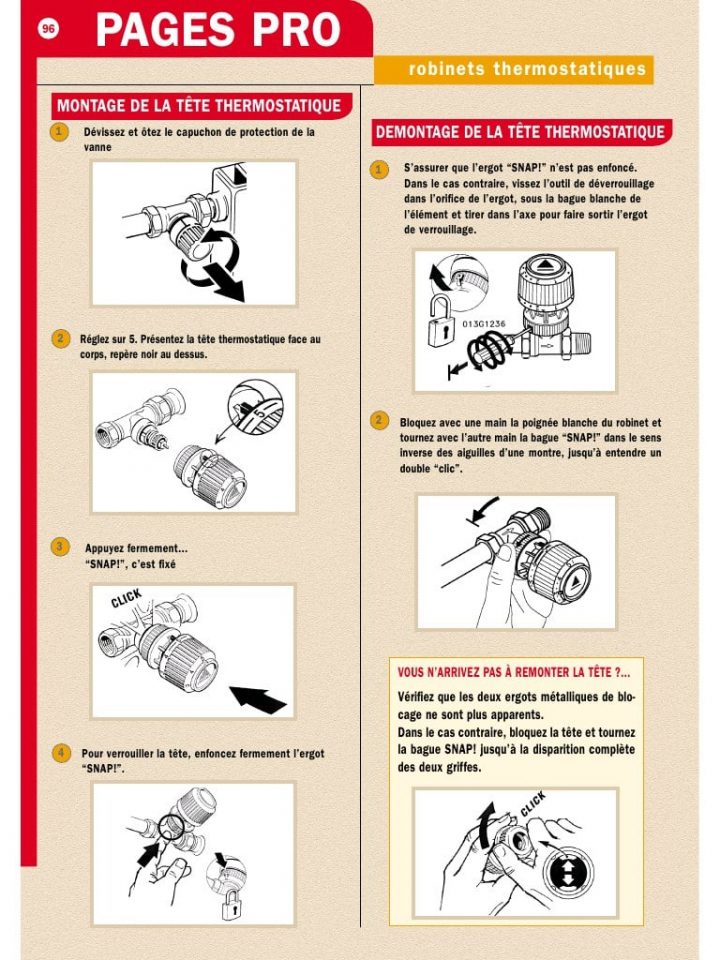 96

PAGES PRO

robinets thermostatiques

MONTAGE DE LA TÊTE THERMOSTATIQUE

1 Dévissez et ôtez le capuchon de protection de la vanne

2 Réglez sur 5. Présentez la tête thermostatique face au corps, repère noir au dessus.

3 Appuyez fermement... "SNAP!", c'est fixé

CLICK

4 Pour verrouiller la tête, enfoncez fermement l'ergot "SNAP!".

DEMONTAGE DE LA TÊTE THERMOSTATIQUE

1 S'assurer que l'ergot "SNAP!" n'est pas enfoncé. Dans le cas contraire, vissez l'outil de déverrouillage dans l'orifice de l'ergot, sous la bague blanche de l'élément et tirer dans l'axe pour faire sortir l'ergot de verrouillage.

013G1236

2 Bloquez avec une main la poignée blanche du robinet et tournez avec l'autre main la bague "SNAP!" dans le sens inverse des aiguilles d'une montre, jusqu'à entendre un double "clic".

VOUS N'ARRIVEZ PAS À REMONTER LA TÊTE ?...

Vérifiez que les deux ergots métalliques de blocage ne sont plus apparents.
Dans le cas contraire, bloquez la tête et tournez la bague SNAP! jusqu'à la disparition complète des deux griffes.

CLICK