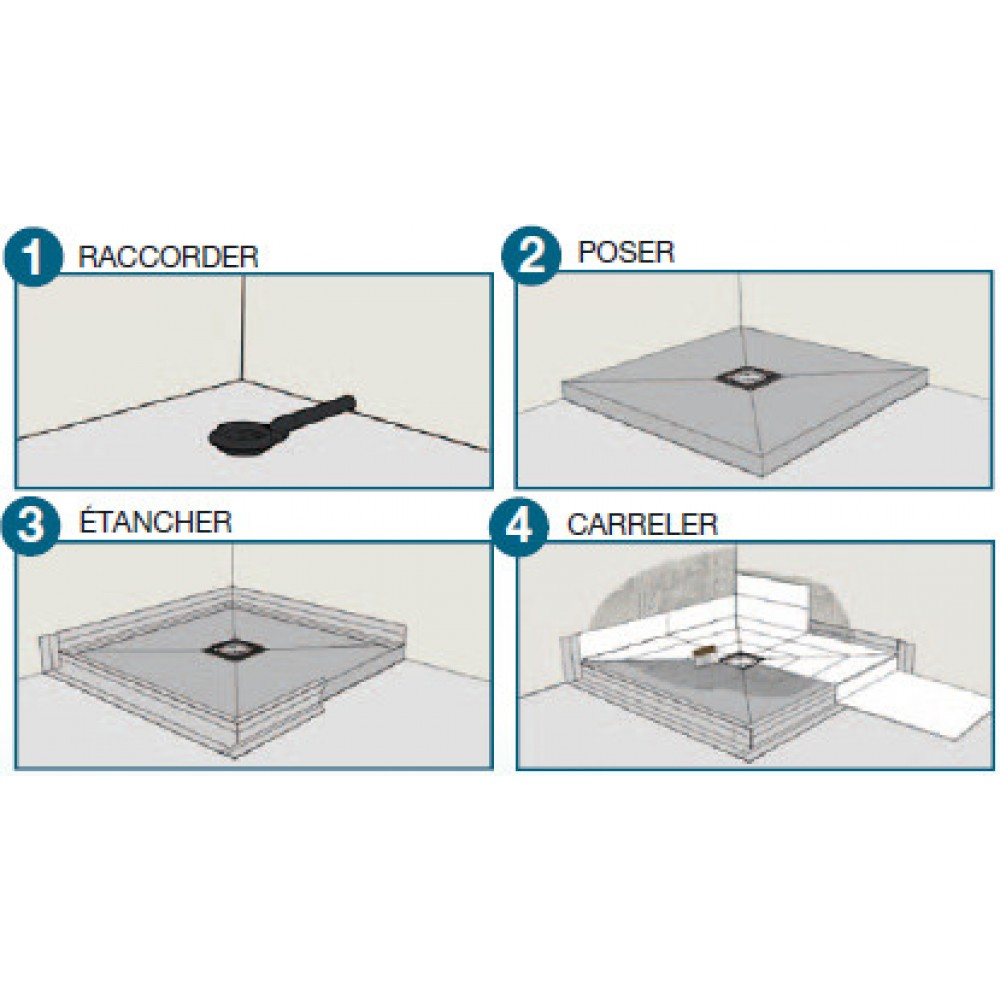 1 RACCORDER

2 POSER

3 ÉTANCHER

4 CARRELER