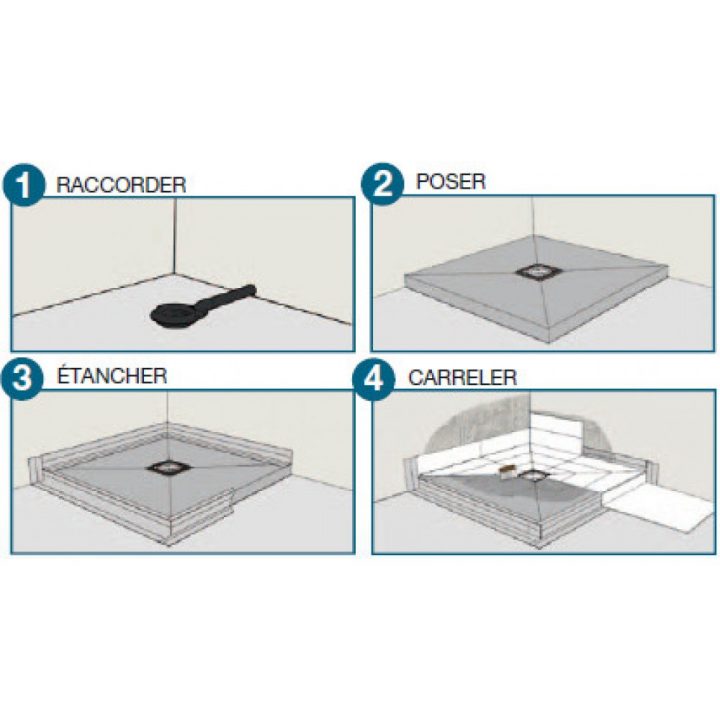 1 RACCORDER

2 POSER

3 ÉTANCHER

4 CARRELER