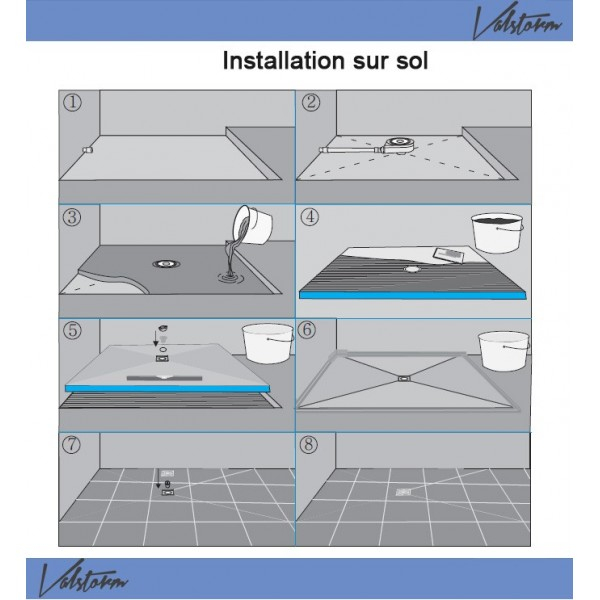 Valstorm

Installation sur sol

①
②
③
④
⑤
⑥
⑦
⑧

Valstorm