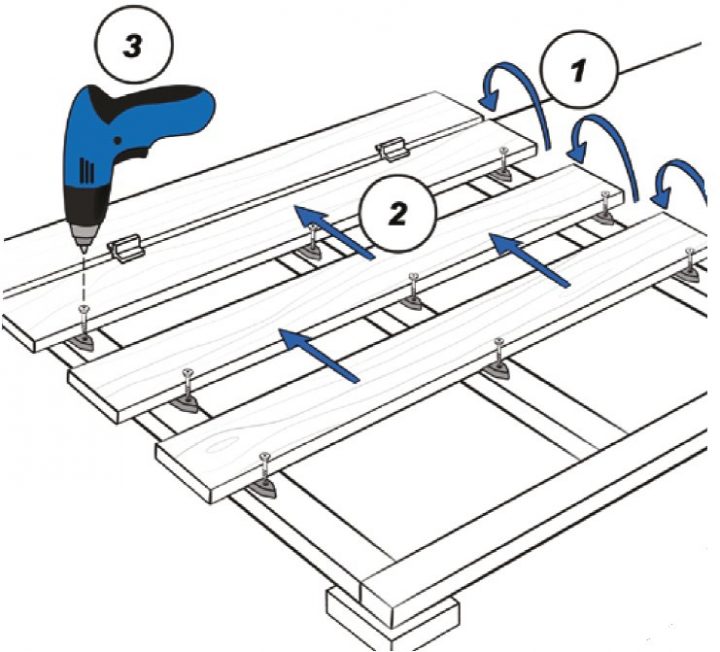 3
1
2