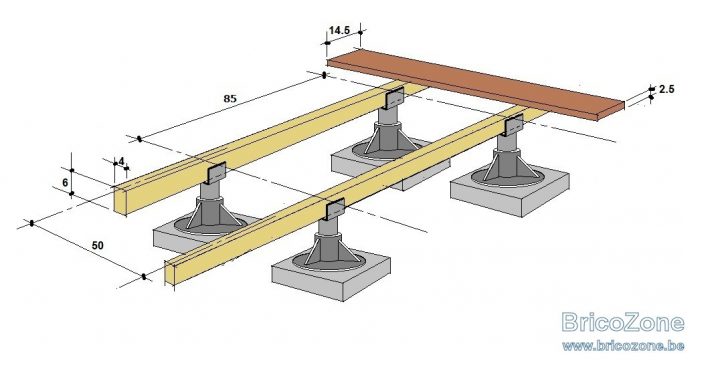 14.5
2.5
85
4
6
50
BricoZone
www.bricozone.be