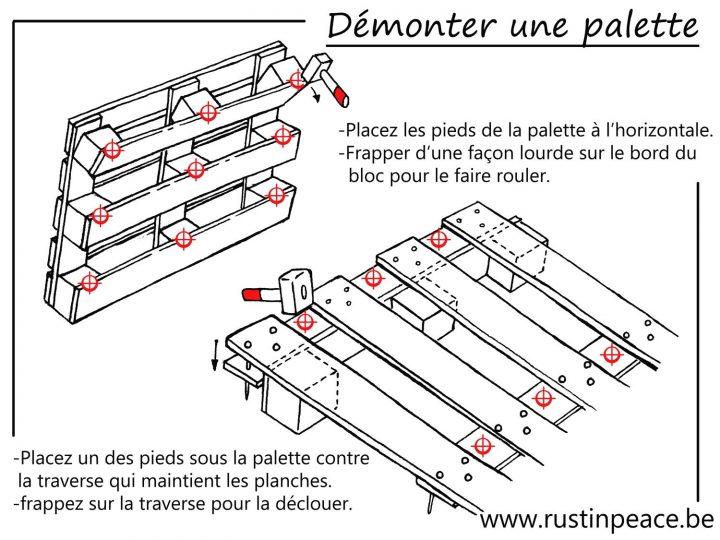 Démonter une palette

-Placez les pieds de la palette à l'horizontale.
-Frapper d'une façon lourde sur le bord du bloc pour le faire rouler.

-Placez un des pieds sous la palette contre la traverse qui maintient les planches.
-frappez sur la traverse pour la déclouer.

www.rustinpeace.be