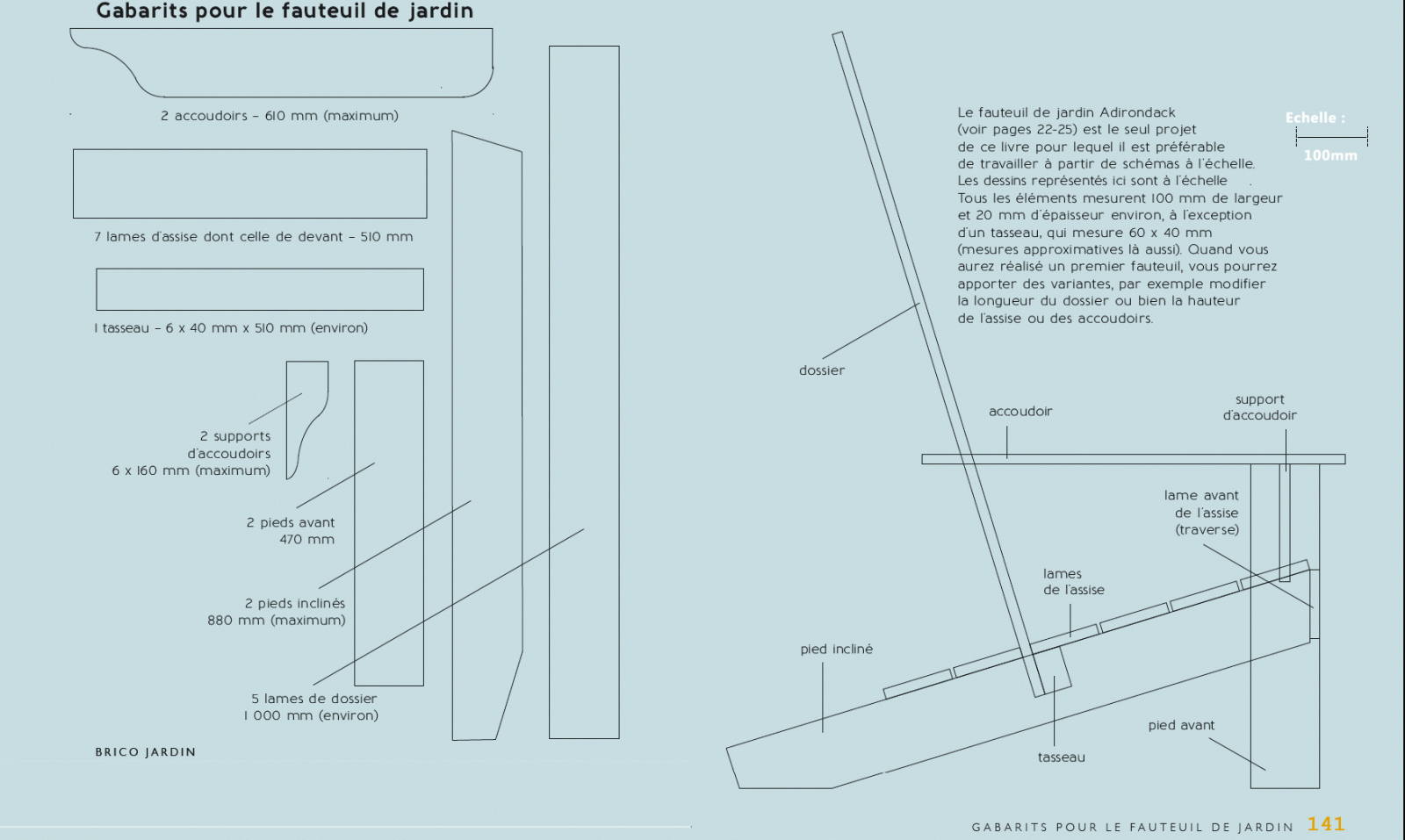 Gabarits pour le fauteuil de jardin

2 accoudoirs – 610 mm (maximum)

7 lames d'assise dont celle de devant – 510 mm

1 tasseau – 6 x 40 mm x 510 mm (environ)

2 supports d'accoudoirs 6 x 160 mm (maximum)

2 pieds avant 470 mm

2 pieds inclinés 880 mm (maximum)

5 lames de dossier 1 000 mm (environ)

BRICO JARDIN

Le fauteuil de jardin Adirondack (voir pages 22-25) est le seul projet de ce livre pour lequel il est préférable de travailler à partir de schémas à l'échelle. Les dessins représentés ici sont à l'échelle . Tous les éléments mesurent 100 mm de largeur et 20 mm d'épaisseur environ, à l'exception d'un tasseau, qui mesure 60 x 40 mm (mesures approximatives là aussi). Quand vous aurez réalisé un premier fauteuil, vous pourrez apporter des variantes, par exemple modifier la longueur du dossier ou bien la hauteur de l'assise ou des accoudoirs.

Echelle :
100mm

dossier

accoudoir

support d'accoudoir

lame avant de l'assise (traverse)

lames de l'assise

pied incliné

pied avant

tasseau

GABARITS POUR LE FAUTEUIL DE JARDIN 141