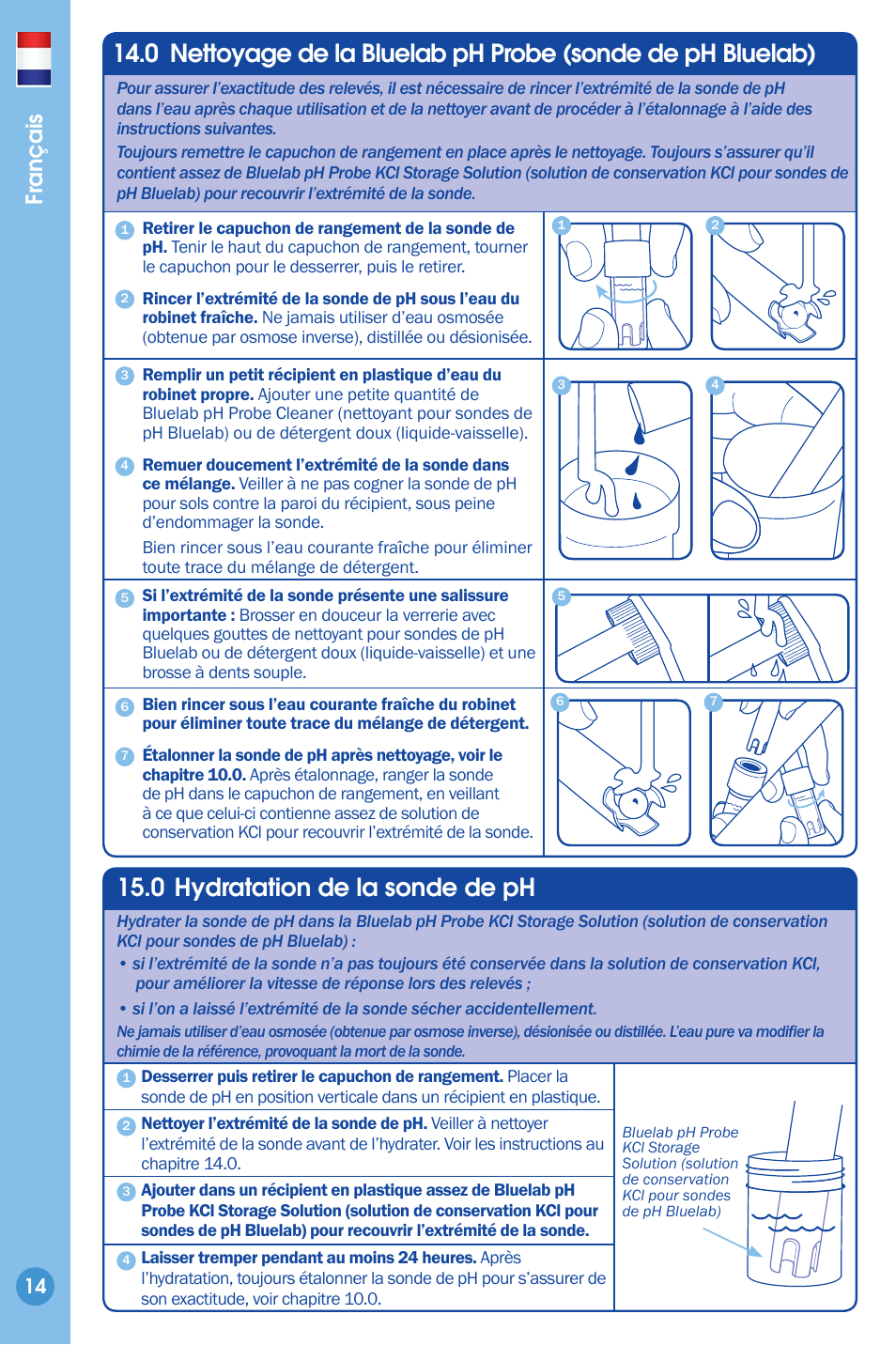 Français

14.0 Nettoyage de la Bluelab pH Probe (sonde de pH Bluelab)

Pour assurer l'exactitude des relevés, il est nécessaire de rincer l'extrémité de la sonde de pH dans l'eau après chaque utilisation et de la nettoyer avant de procéder à l'étalonnage à l'aide des instructions suivantes.

Toujours remettre le capuchon de rangement en place après le nettoyage. Toujours s'assurer qu'il contient assez de Bluelab pH Probe KCl Storage Solution (solution de conservation KCl pour sondes de pH Bluelab) pour recouvrir l'extrémité de la sonde.

1 Retirer le capuchon de rangement de la sonde de pH. Tenir le haut du capuchon de rangement, tourner le capuchon pour le desserrer, puis le retirer.

2 Rincer l'extrémité de la sonde de pH sous l'eau du robinet fraîche. Ne jamais utiliser d'eau osmosée (obtenue par osmose inverse), distillée ou désionisée.

1 2

3 Remplir un petit récipient en plastique d'eau du robinet propre. Ajouter une petite quantité de Bluelab pH Probe Cleaner (nettoyant pour sondes de pH Bluelab) ou de détergent doux (liquide-vaisselle).

4 Remuer doucement l'extrémité de la sonde dans ce mélange. Veiller à ne pas cogner la sonde de pH pour sols contre la paroi du récipient, sous peine d'endommager la sonde.

Bien rincer sous l'eau courante fraîche pour éliminer toute trace du mélange de détergent.

3 4

5 Si l'extrémité de la sonde présente une salissure importante : Brosser en douceur la verrerie avec quelques gouttes de nettoyant pour sondes de pH Bluelab ou de détergent doux (liquide-vaisselle) et une brosse à dents souple.

5

6 Bien rincer sous l'eau courante fraîche du robinet pour éliminer toute trace du mélange de détergent.

7 Étalonner la sonde de pH après nettoyage, voir le chapitre 10.0. Après étalonnage, ranger la sonde de pH dans le capuchon de rangement, en veillant à ce que celui-ci contienne assez de solution de conservation KCl pour recouvrir l'extrémité de la sonde.

6 7

15.0 Hydratation de la sonde de pH

Hydrater la sonde de pH dans la Bluelab pH Probe KCl Storage Solution (solution de conservation KCl pour sondes de pH Bluelab) :

• si l'extrémité de la sonde n'a pas toujours été conservée dans la solution de conservation KCl, pour améliorer la vitesse de réponse lors des relevés ;

• si l'on a laissé l'extrémité de la sonde sécher accidentellement.

Ne jamais utiliser d'eau osmosée (obtenue par osmose inverse), désionisée ou distillée. L'eau pure va modifier la chimie de la référence, provoquant la mort de la sonde.

1 Desserrer puis retirer le capuchon de rangement. Placer la sonde de pH en position verticale dans un récipient en plastique.

2 Nettoyer l'extrémité de la sonde de pH. Veiller à nettoyer l'extrémité de la sonde avant de l'hydrater. Voir les instructions au chapitre 14.0.

3 Ajouter dans un récipient en plastique assez de Bluelab pH Probe KCl Storage Solution (solution de conservation KCl pour sondes de pH Bluelab) pour recouvrir l'extrémité de la sonde.

4 Laisser tremper pendant au moins 24 heures. Après l'hydratation, toujours étalonner la sonde de pH pour s'assurer de son exactitude, voir chapitre 10.0.

Bluelab pH Probe KCl Storage Solution (solution de conservation KCl pour sondes de pH Bluelab)

14