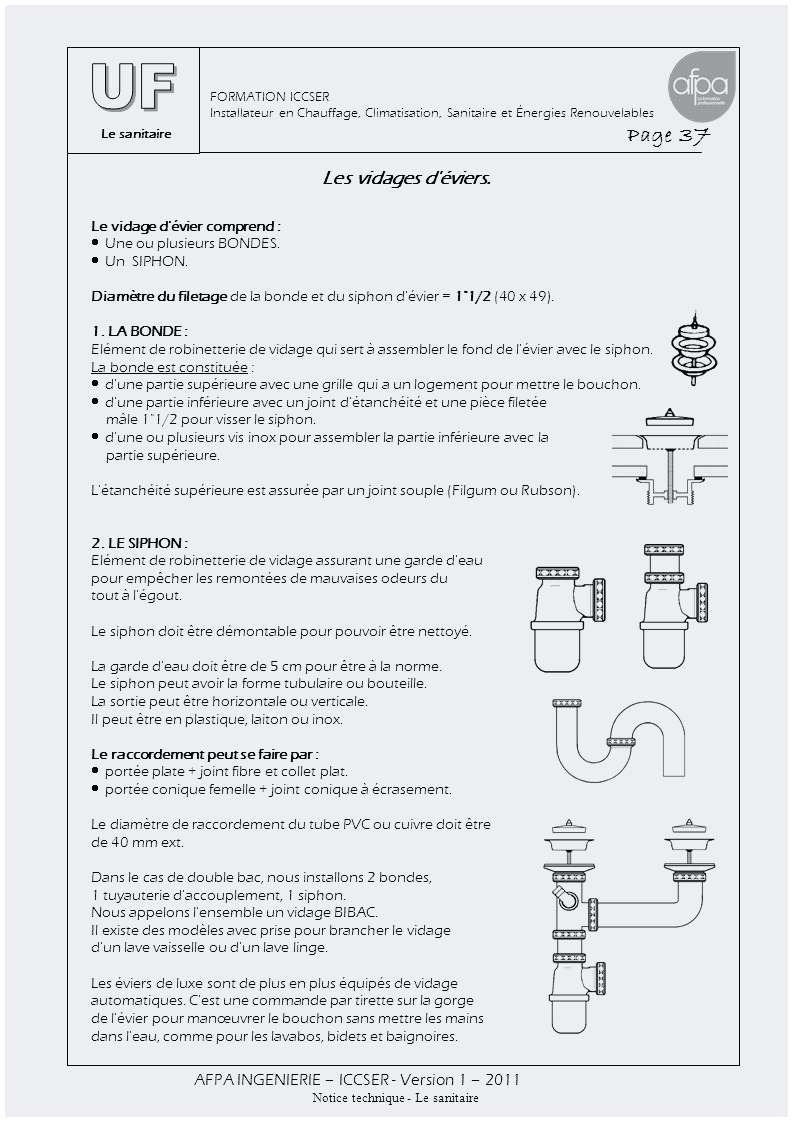 UF

Le sanitaire

FORMATION ICCSER
Installateur en Chauffage, Climatisation, Sanitaire et Énergies Renouvelables

afpa

Page 37

Les vidages d'éviers.

Le vidage d'évier comprend :
• Une ou plusieurs BONDES.
• Un SIPHON.

Diamètre du filetage de la bonde et du siphon d'évier = 1"1/2 (40 x 49).

1. LA BONDE :
Elément de robinetterie de vidage qui sert à assembler le fond de l'évier avec le siphon.
La bonde est constituée :
• d'une partie supérieure avec une grille qui a un logement pour mettre le bouchon.
• d'une partie inférieure avec un joint d'étanchéité et une pièce filetée mâle 1"1/2 pour visser le siphon.
• d'une ou plusieurs vis inox pour assembler la partie inférieure avec la partie supérieure.

L'étanchéité supérieure est assurée par un joint souple (Filgum ou Rubson).

2. LE SIPHON :
Elément de robinetterie de vidage assurant une garde d'eau pour empêcher les remontées de mauvaises odeurs du tout à l'égout.

Le siphon doit être démontable pour pouvoir être nettoyé.

La garde d'eau doit être de 5 cm pour être à la norme.
Le siphon peut avoir la forme tubulaire ou bouteille.
La sortie peut être horizontale ou verticale.
Il peut être en plastique, laiton ou inox.

Le raccordement peut se faire par :
• portée plate + joint fibre et collet plat.
• portée conique femelle + joint conique à écrasement.

Le diamètre de raccordement du tube PVC ou cuivre doit être de 40 mm ext.

Dans le cas de double bac, nous installons 2 bondes, 1 tuyauterie d'accouplement, 1 siphon.
Nous appelons l'ensemble un vidage BIBAC.
Il existe des modèles avec prise pour brancher le vidage d'un lave vaisselle ou d'un lave linge.

Les éviers de luxe sont de plus en plus équipés de vidage automatiques. C'est une commande par tirette sur la gorge de l'évier pour manœuvrer le bouchon sans mettre les mains dans l'eau, comme pour les lavabos, bidets et baignoires.

AFPA INGENIERIE – ICCSER - Version 1 – 2011
Notice technique - Le sanitaire