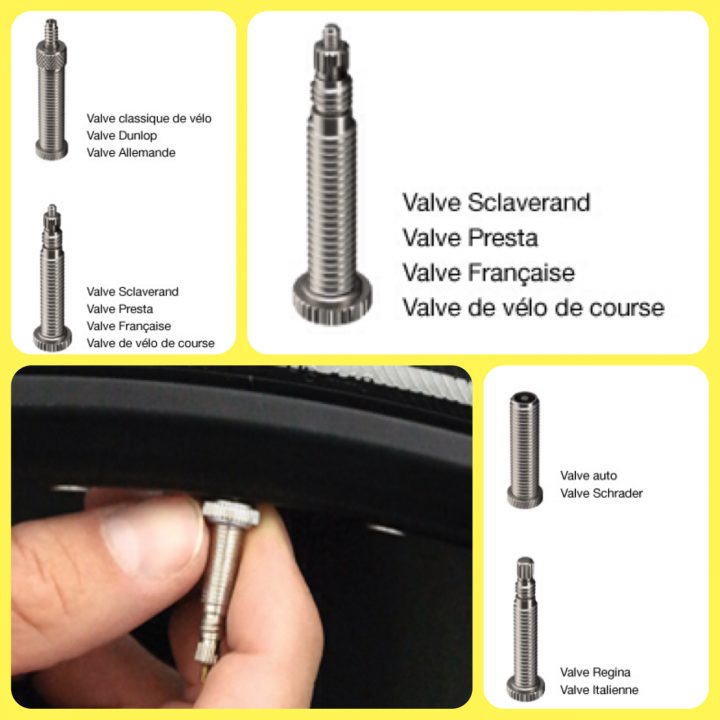 Valve classique de vélo
Valve Dunlop
Valve Allemande

Valve Sclaverand
Valve Presta
Valve Française
Valve de vélo de course

Valve Sclaverand
Valve Presta
Valve Française
Valve de vélo de course

Valve auto
Valve Schrader

Valve Regina
Valve Italienne