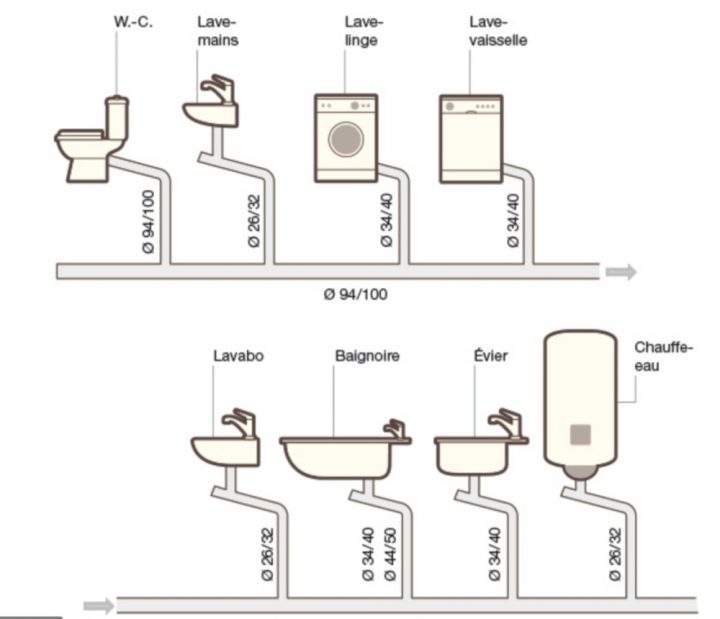 W.-C.

Lave-mains

Lave-linge

Lave-vaisselle

Ø 94/100

Ø 26/32

Ø 34/40

Ø 34/40

Ø 94/100

Lavabo

Baignoire

Évier

Chauffe-eau

Ø 26/32

Ø 34/40
Ø 44/50

Ø 34/40

Ø 26/32