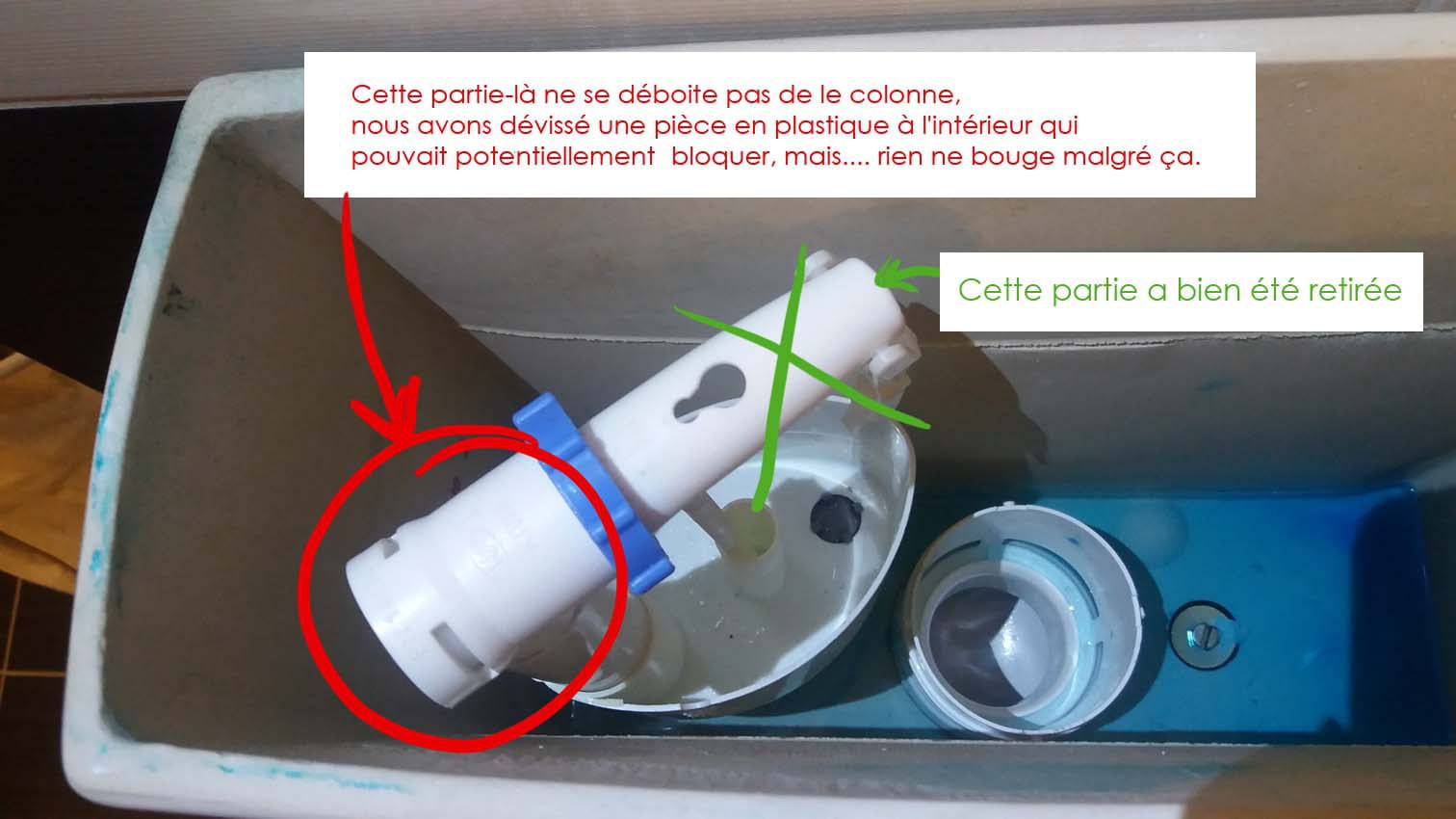 Cette partie-là ne se déboite pas de le colonne, nous avons dévissé une pièce en plastique à l'intérieur qui pouvait potentiellement  bloquer, mais.... rien ne bouge malgré ça.

Cette partie a bien été retirée