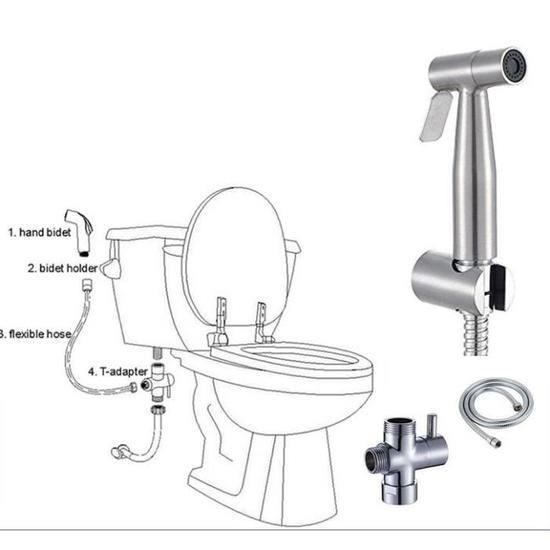 1. hand bidet

2. bidet holder

3. flexible hose

4. T-adapter