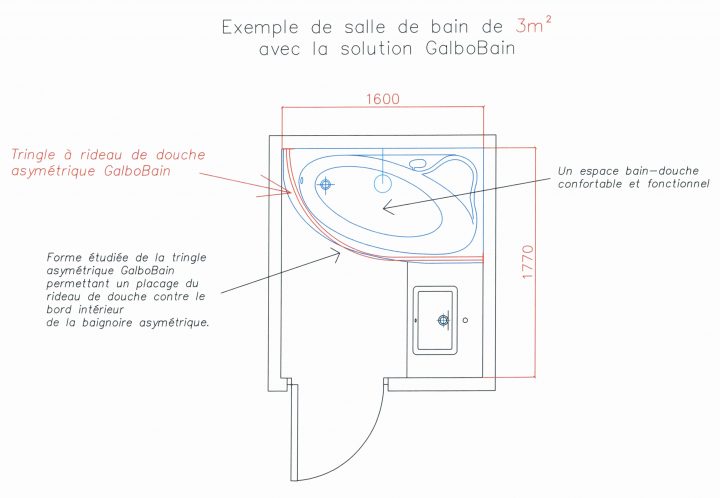 Exemple de salle de bain de $3m^2$
avec la solution GalboBain

1600

Tringle à rideau de douche asymétrique GalboBain

Un espace bain-douche confortable et fonctionnel

Forme étudiée de la tringle asymétrique GalboBain permettant un placage du rideau de douche contre le bord intérieur de la baignoire asymétrique.

1770