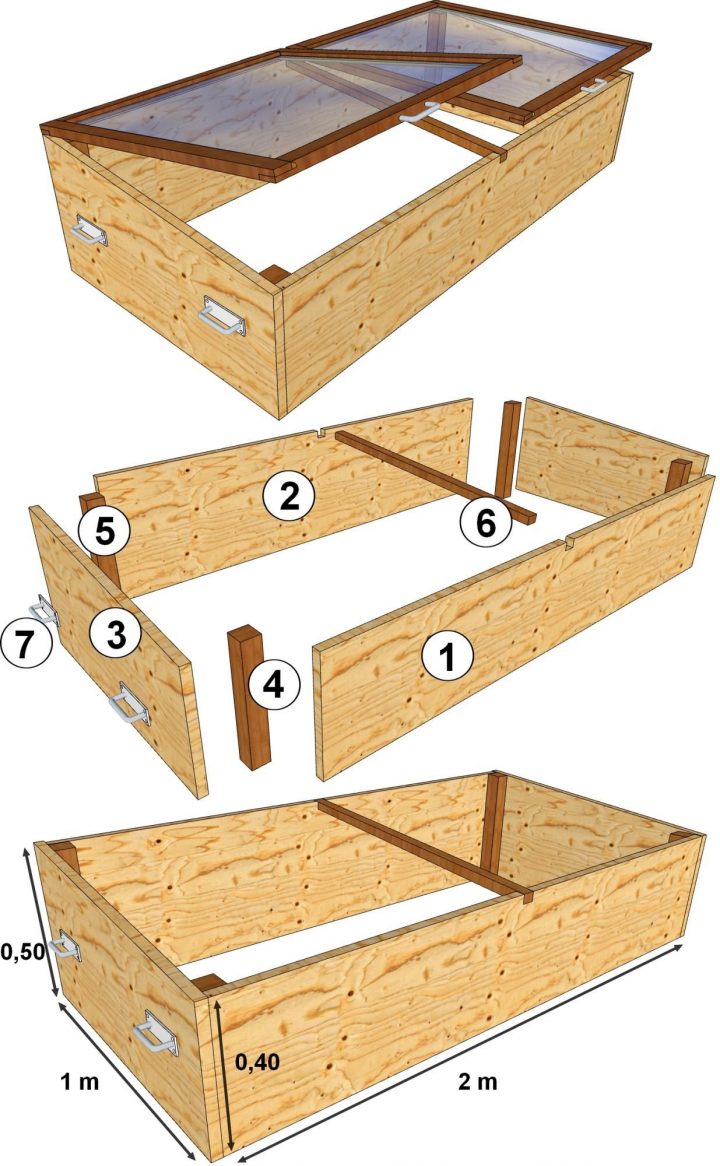 2
5
6
7
3
4
1
0,50
0,40
1 m
2 m