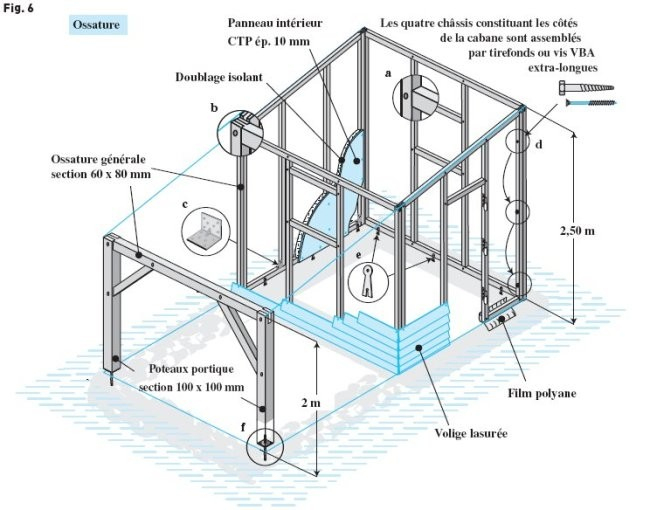 Fig. 6

Ossature

Panneau intérieur CTP ép. 10 mm

Les quatre châssis constituant les côtés de la cabane sont assemblés par tirefonds ou vis VBA extra-longues

Doublage isolant

a

b

d

Ossature générale section 60 x 80 mm

c

e

2,50 m

Poteaux portique section 100 x 100 mm

2 m

f

Film polyane

Volige lasurée