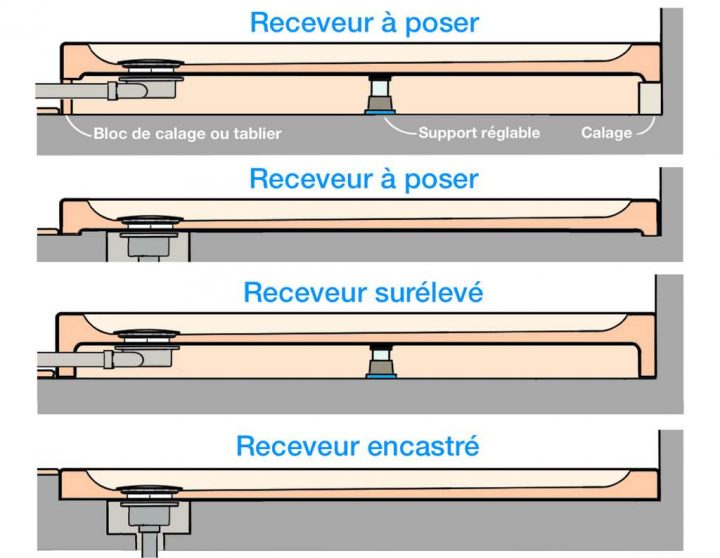 Receveur à poser

Bloc de calage ou tablier

Support réglable

Calage

Receveur à poser

Receveur surélevé

Receveur encastré