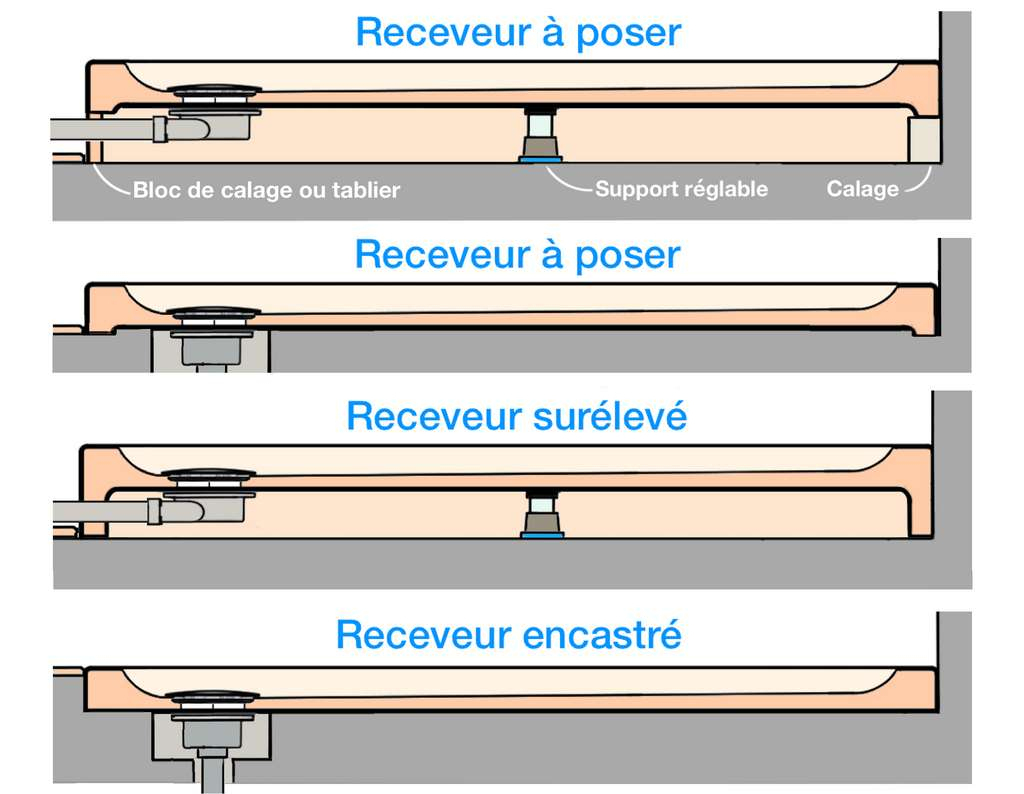 Receveur à poser

Bloc de calage ou tablier

Support réglable

Calage

Receveur à poser

Receveur surélevé

Receveur encastré