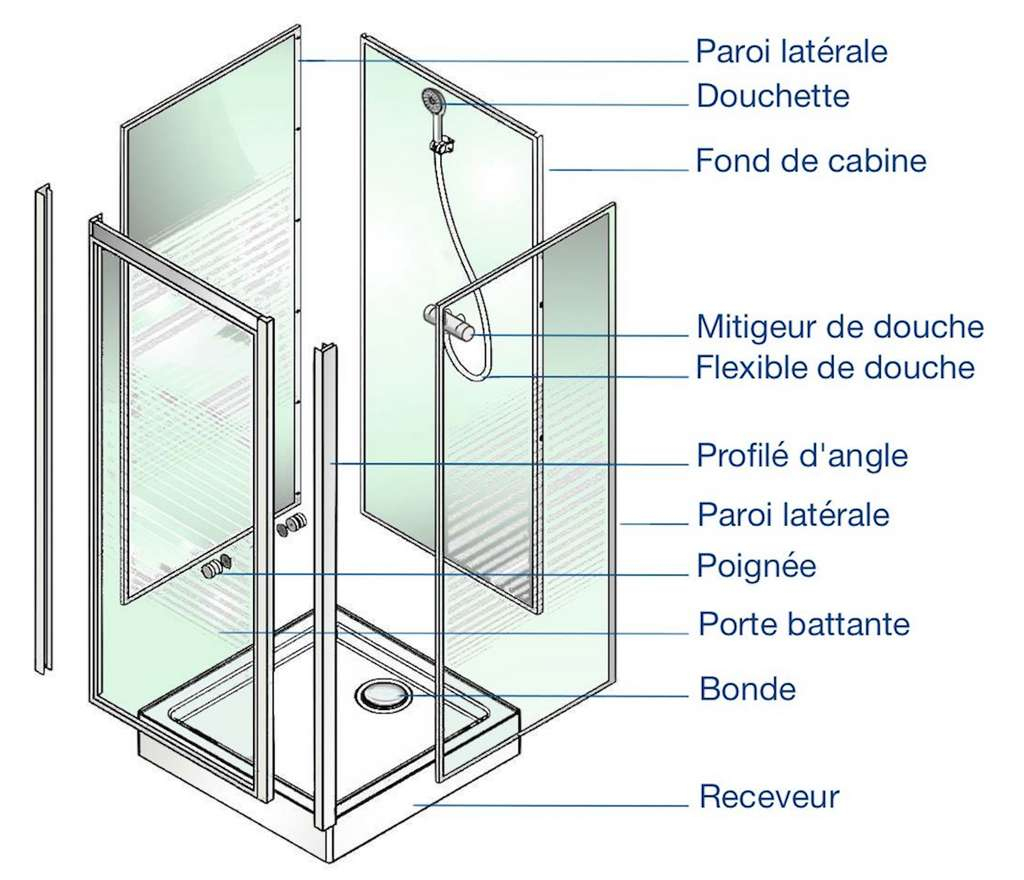 Paroi latérale
Douchette
Fond de cabine
Mitigeur de douche
Flexible de douche
Profilé d'angle
Paroi latérale
Poignée
Porte battante
Bonde
Receveur