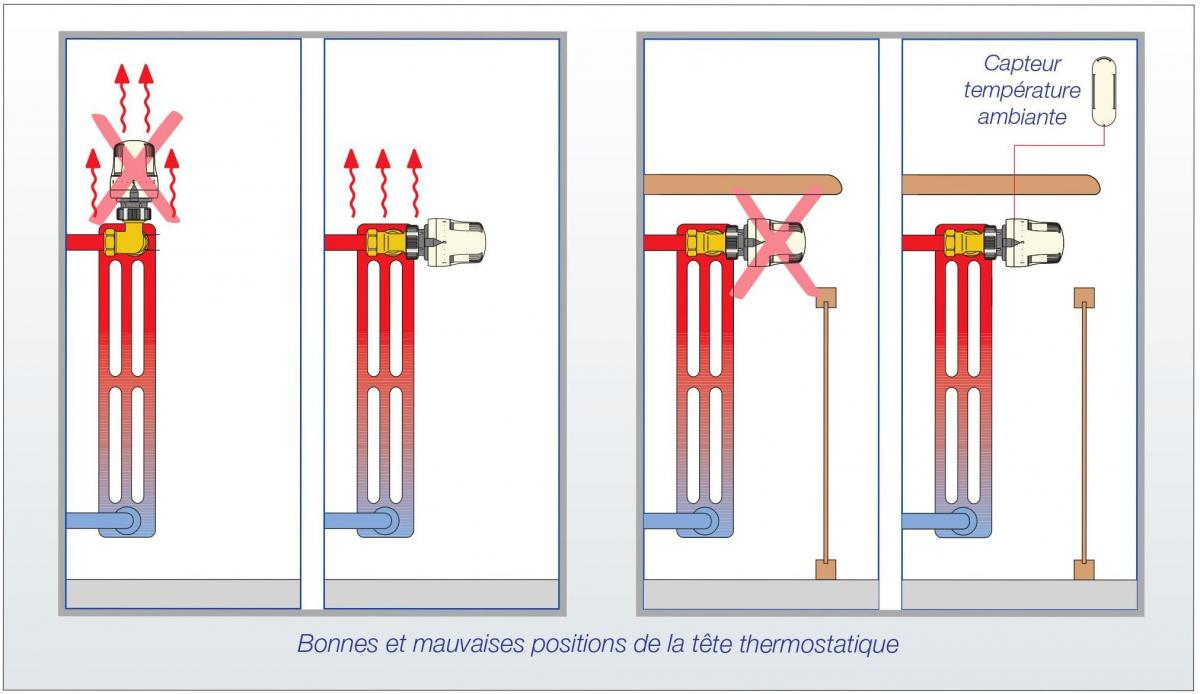 Capteur température ambiante

Bonnes et mauvaises positions de la tête thermostatique