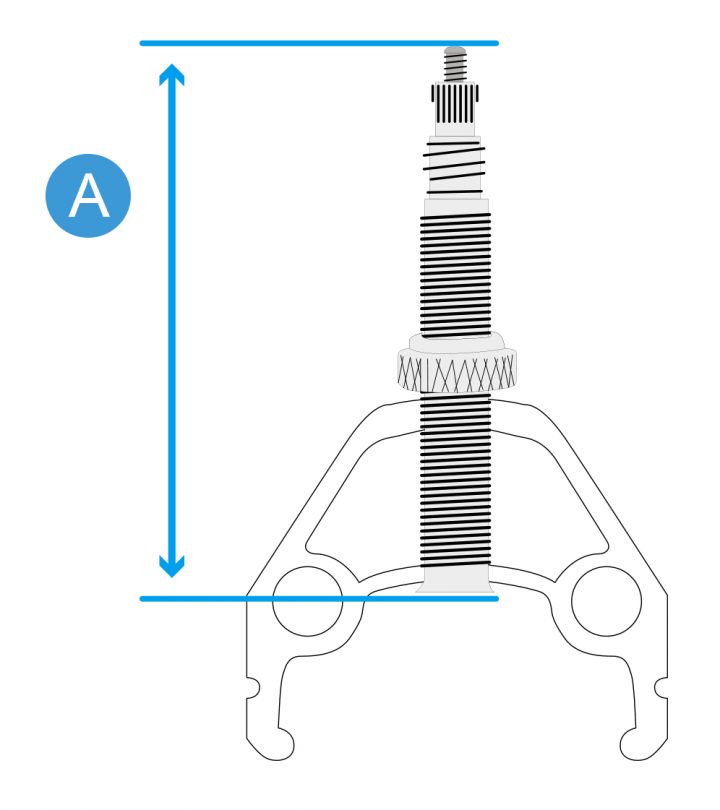 A