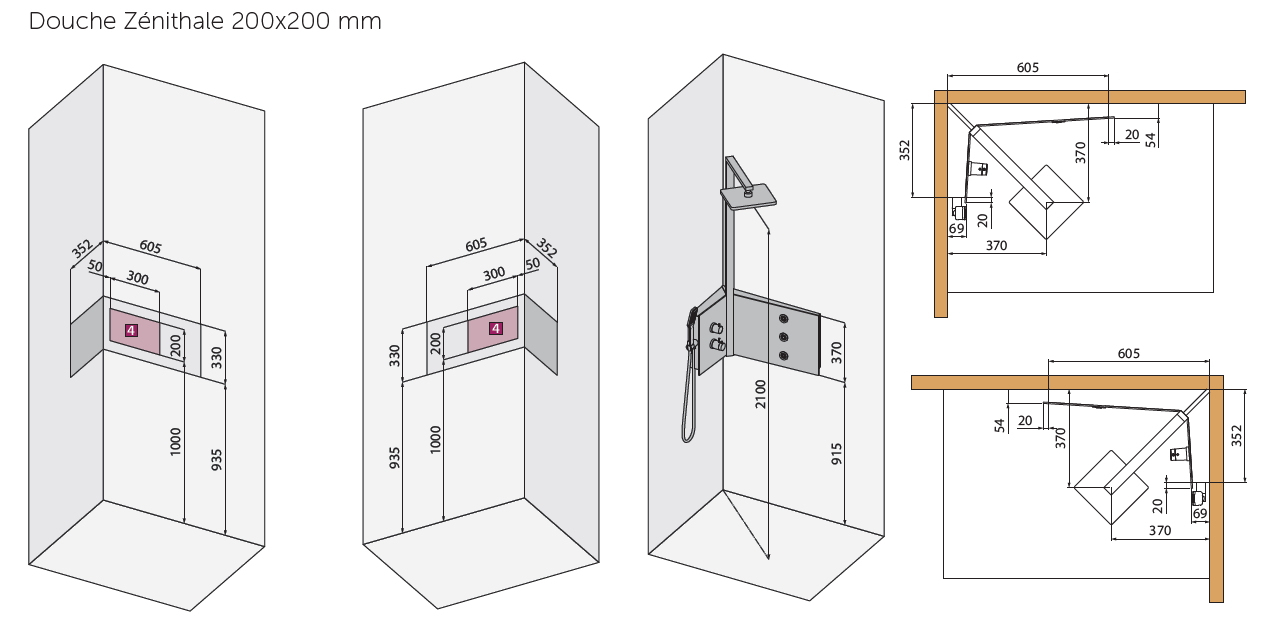 Douche Zénithale 200x200 mm

352
605
50
300
4
200
330
1000
935

605
352
300
50
4
330
200
935
1000

2100
370
915

605
352
370
20
54
20
69
370

605
54
20
370
352
20
69
370