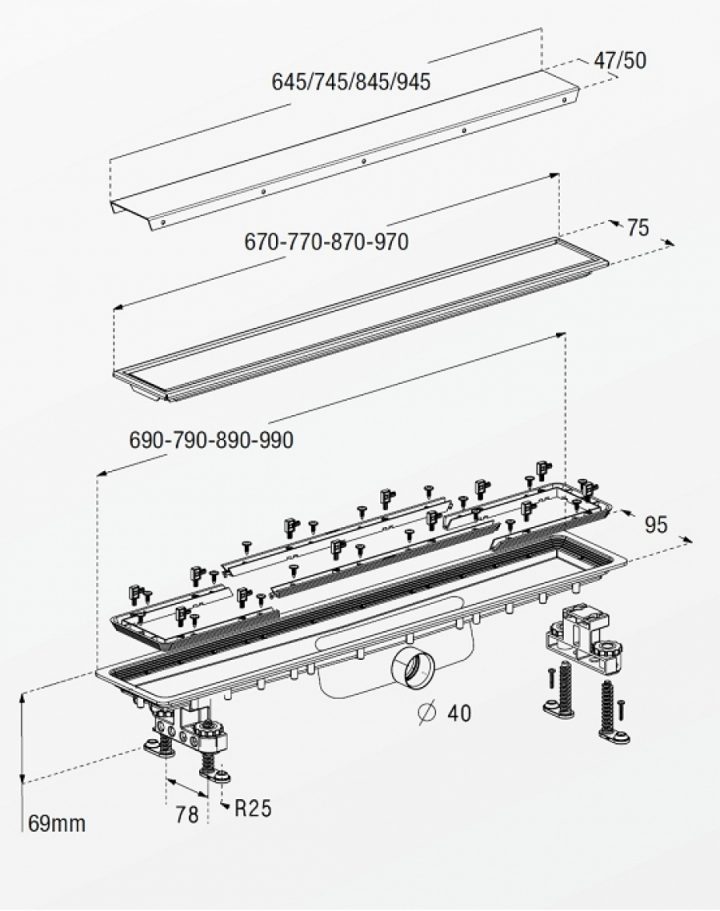 645/745/845/945

47/50

670-770-870-970

75

690-790-890-990

95

$\varnothing$ 40

69mm

78

R25