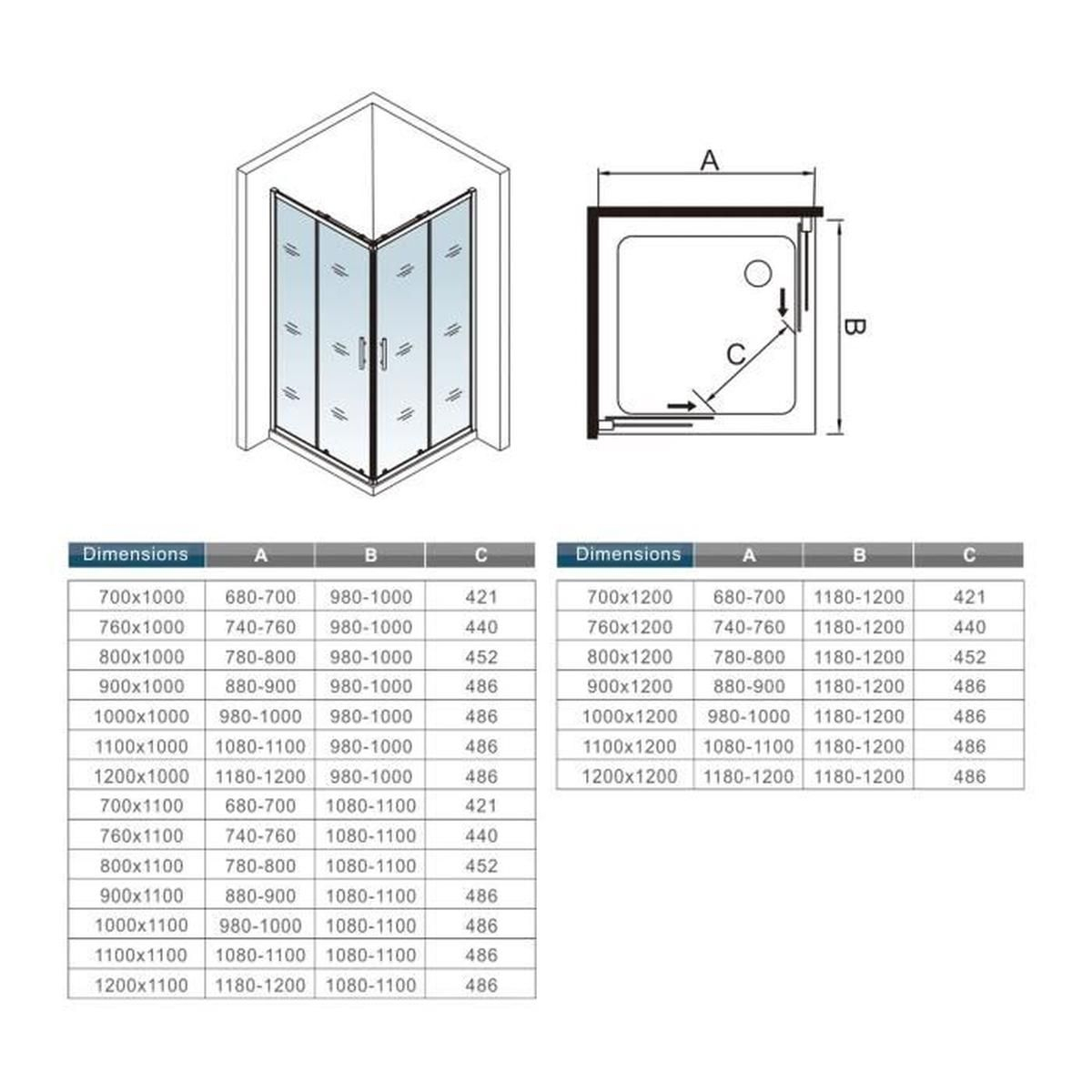 A

B

C

| Dimensions | A | B | C |
|---|---|---|---|
| 700x1000 | 680-700 | 980-1000 | 421 |
| 760x1000 | 740-760 | 980-1000 | 440 |
| 800x1000 | 780-800 | 980-1000 | 452 |
| 900x1000 | 880-900 | 980-1000 | 486 |
| 1000x1000 | 980-1000 | 980-1000 | 486 |
| 1100x1000 | 1080-1100 | 980-1000 | 486 |
| 1200x1000 | 1180-1200 | 980-1000 | 486 |
| 700x1100 | 680-700 | 1080-1100 | 421 |
| 760x1100 | 740-760 | 1080-1100 | 440 |
| 800x1100 | 780-800 | 1080-1100 | 452 |
| 900x1100 | 880-900 | 1080-1100 | 486 |
| 1000x1100 | 980-1000 | 1080-1100 | 486 |
| 1100x1100 | 1080-1100 | 1080-1100 | 486 |
| 1200x1100 | 1180-1200 | 1080-1100 | 486 |

| Dimensions | A | B | C |
|---|---|---|---|
| 700x1200 | 680-700 | 1180-1200 | 421 |
| 760x1200 | 740-760 | 1180-1200 | 440 |
| 800x1200 | 780-800 | 1180-1200 | 452 |
| 900x1200 | 880-900 | 1180-1200 | 486 |
| 1000x1200 | 980-1000 | 1180-1200 | 486 |
| 1100x1200 | 1080-1100 | 1180-1200 | 486 |
| 1200x1200 | 1180-1200 | 1180-1200 | 486 |