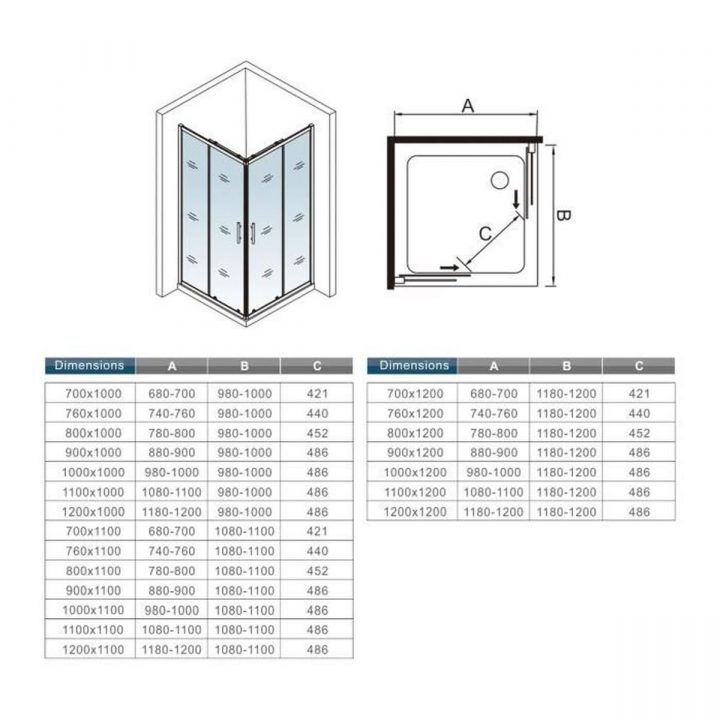 A

B

C

| Dimensions | A | B | C |
|---|---|---|---|
| 700x1000 | 680-700 | 980-1000 | 421 |
| 760x1000 | 740-760 | 980-1000 | 440 |
| 800x1000 | 780-800 | 980-1000 | 452 |
| 900x1000 | 880-900 | 980-1000 | 486 |
| 1000x1000 | 980-1000 | 980-1000 | 486 |
| 1100x1000 | 1080-1100 | 980-1000 | 486 |
| 1200x1000 | 1180-1200 | 980-1000 | 486 |
| 700x1100 | 680-700 | 1080-1100 | 421 |
| 760x1100 | 740-760 | 1080-1100 | 440 |
| 800x1100 | 780-800 | 1080-1100 | 452 |
| 900x1100 | 880-900 | 1080-1100 | 486 |
| 1000x1100 | 980-1000 | 1080-1100 | 486 |
| 1100x1100 | 1080-1100 | 1080-1100 | 486 |
| 1200x1100 | 1180-1200 | 1080-1100 | 486 |

| Dimensions | A | B | C |
|---|---|---|---|
| 700x1200 | 680-700 | 1180-1200 | 421 |
| 760x1200 | 740-760 | 1180-1200 | 440 |
| 800x1200 | 780-800 | 1180-1200 | 452 |
| 900x1200 | 880-900 | 1180-1200 | 486 |
| 1000x1200 | 980-1000 | 1180-1200 | 486 |
| 1100x1200 | 1080-1100 | 1180-1200 | 486 |
| 1200x1200 | 1180-1200 | 1180-1200 | 486 |