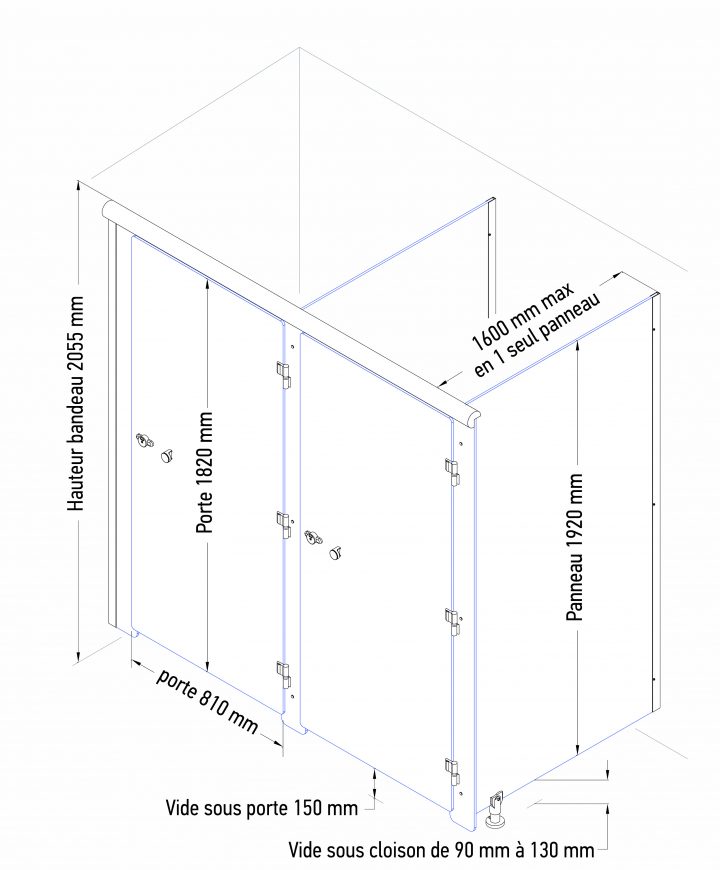 Hauteur bandeau 2055 mm

Porte 1820 mm

1600 mm max
en 1 seul panneau

Panneau 1920 mm

porte 810 mm

Vide sous porte 150 mm

Vide sous cloison de 90 mm à 130 mm