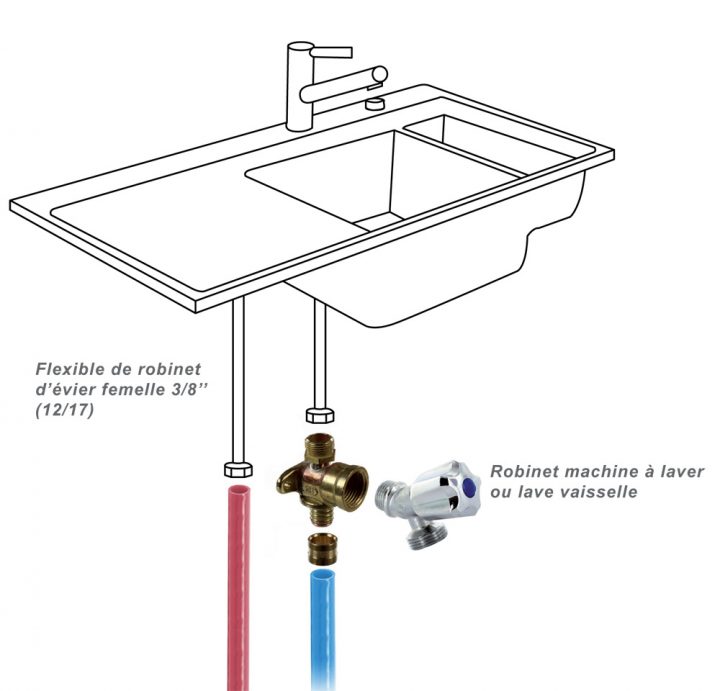 Flexible de robinet d'évier femelle 3/8'' (12/17)

Robinet machine à laver ou lave vaisselle