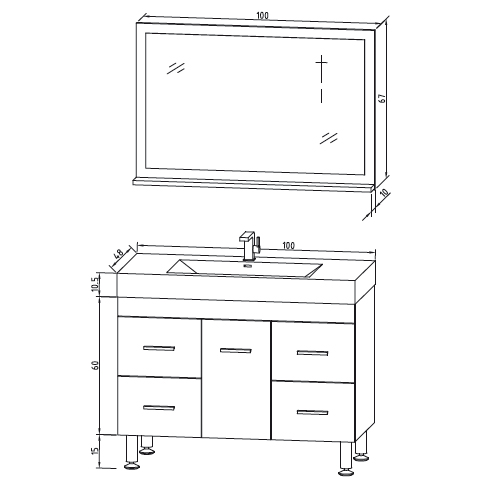 100
67
10
48
100
10.5
60
15