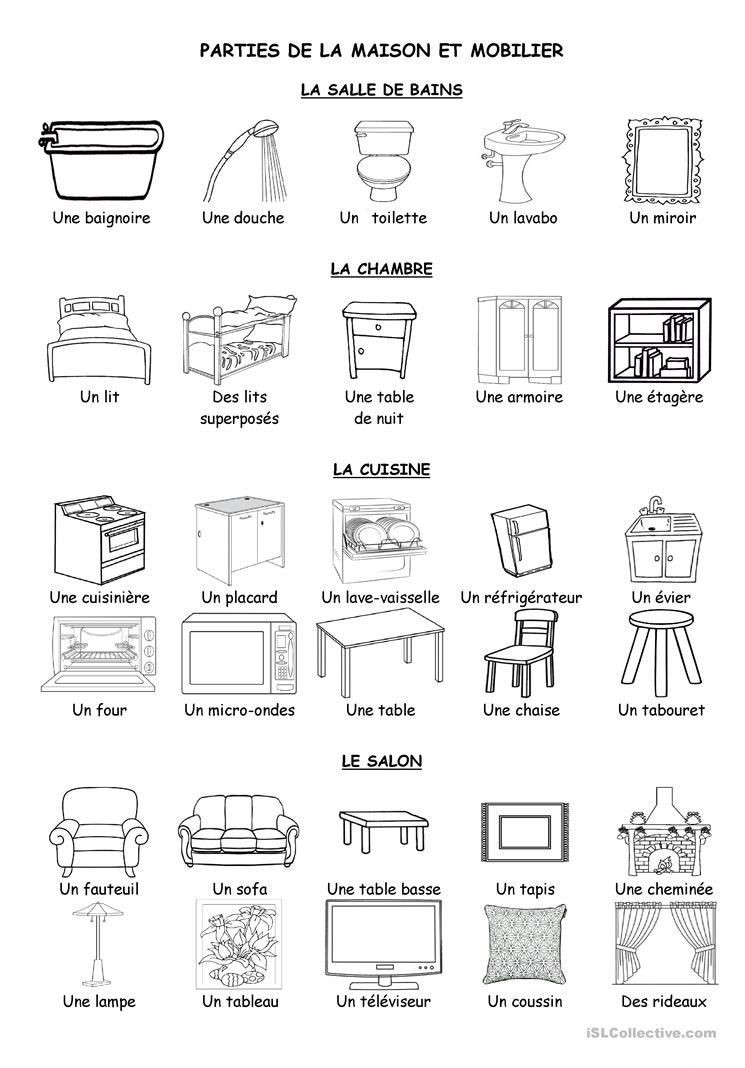 PARTIES DE LA MAISON ET MOBILIER

LA SALLE DE BAINS

Une baignoire Une douche Un toilette Un lavabo Un miroir

LA CHAMBRE

Un lit Des lits superposés Une table de nuit Une armoire Une étagère

LA CUISINE

Une cuisinière Un placard Un lave-vaisselle Un réfrigérateur Un évier

Un four Un micro-ondes Une table Une chaise Un tabouret

LE SALON

Un fauteuil Un sofa Une table basse Un tapis Une cheminée

Une lampe Un tableau Un téléviseur Un coussin Des rideaux

iSLCollective.com